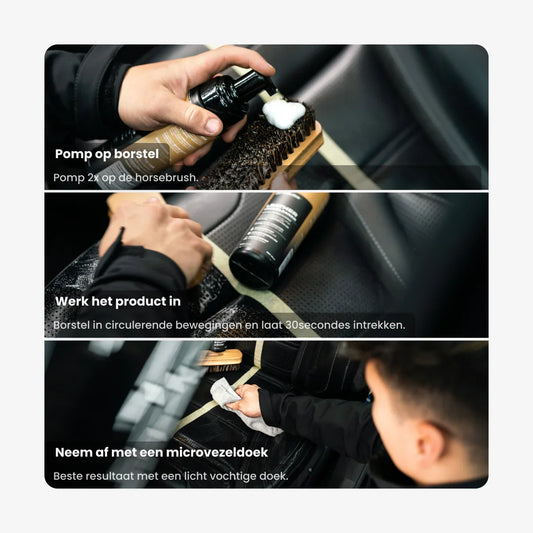 Pomp op borstel

Pomp 2x op de horsebrush.

Werk het product in

Borstel in circulerende bewegingen en laat 30secondes intrekken.

Neem af met een microvezeldoek

Beste resultaat met een licht vochtige doek.